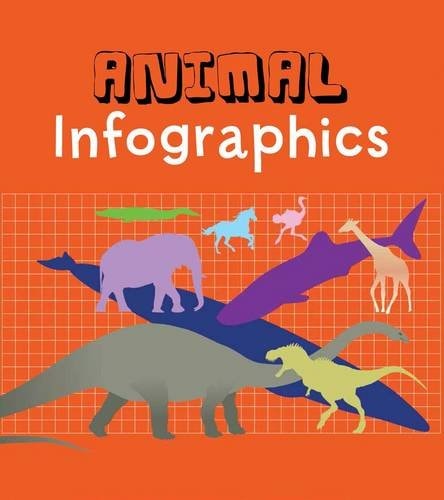 ANIMAL
Infographics